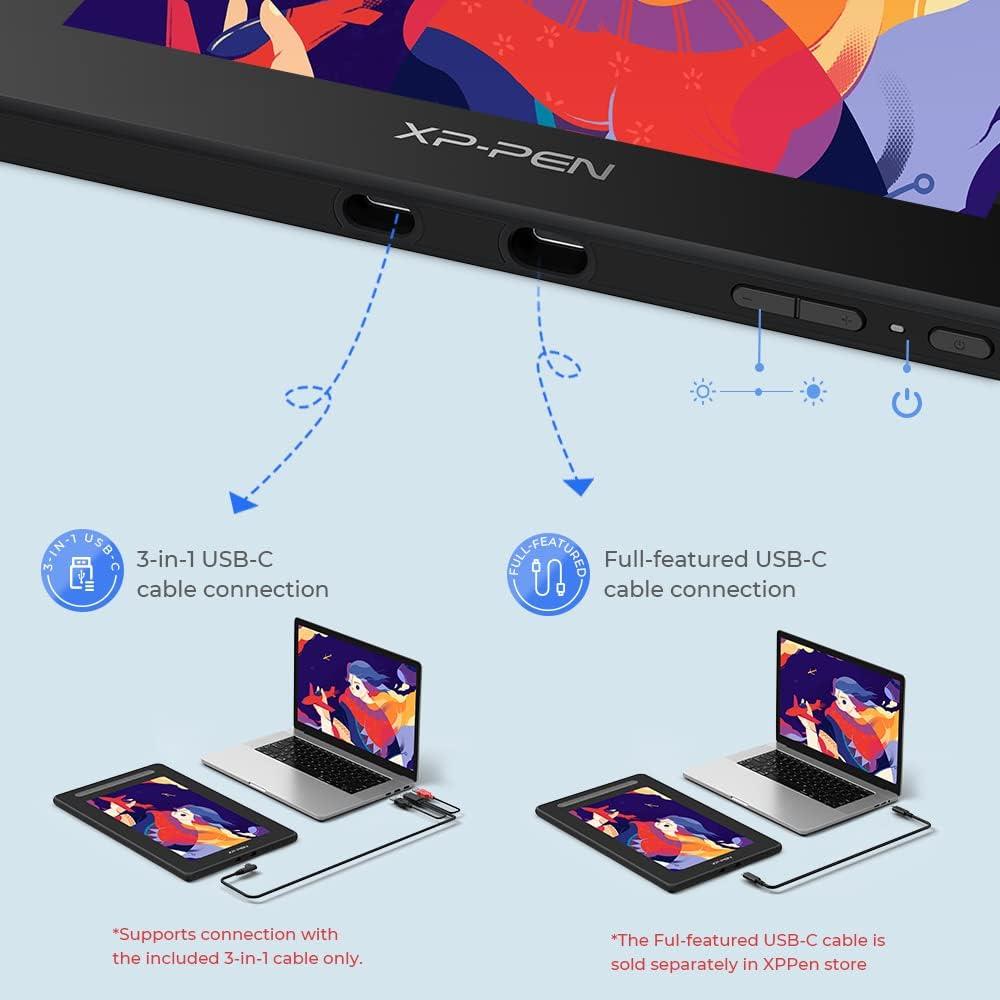 XP-PEN

3-IN-1 USB-C

3-in-1 USB-C cable connection

FULL-FEATURED

Full-featured USB-C cable connection

*Supports connection with the included 3-in-1 cable only.

*The Ful-featured USB-C cable is sold separately in XPPen store