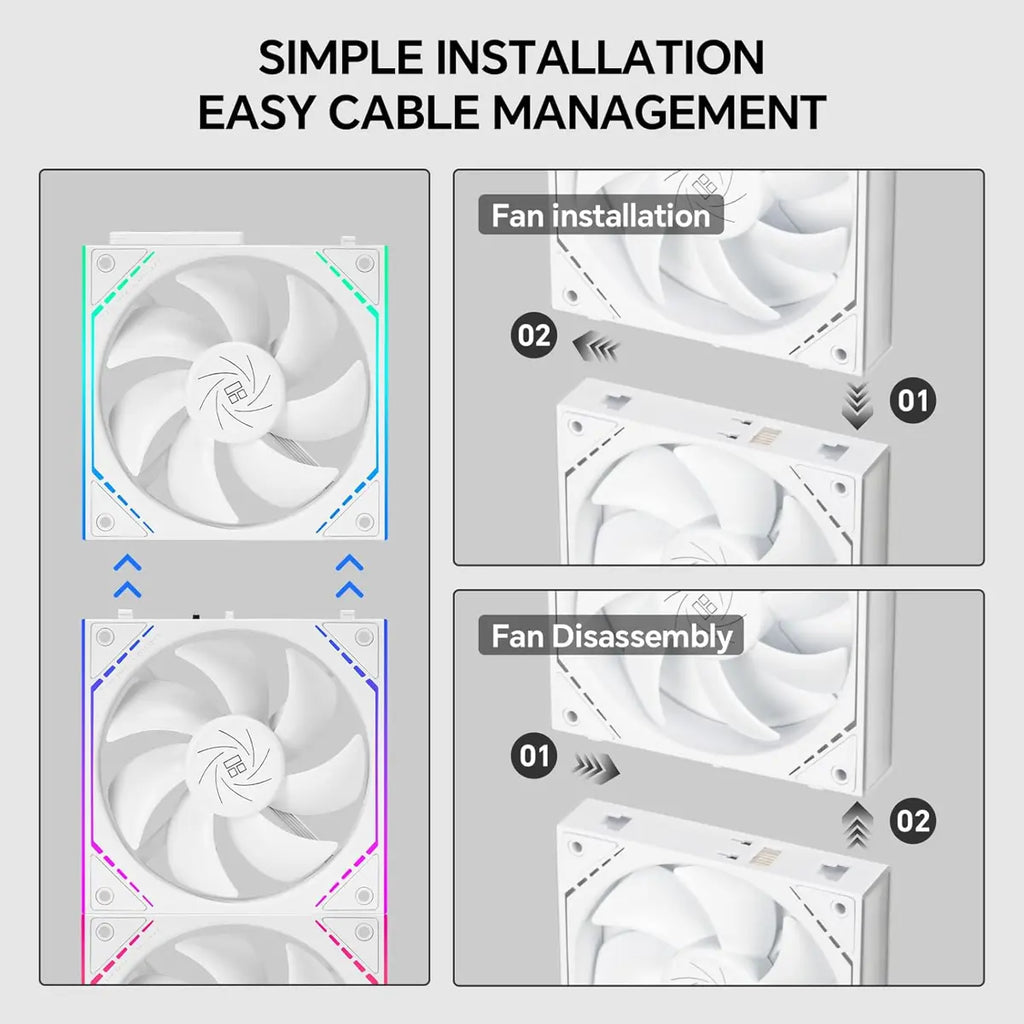 SIMPLE INSTALLATION
EASY CABLE MANAGEMENT

Fan installation

02

01

Fan Disassembly

01

02