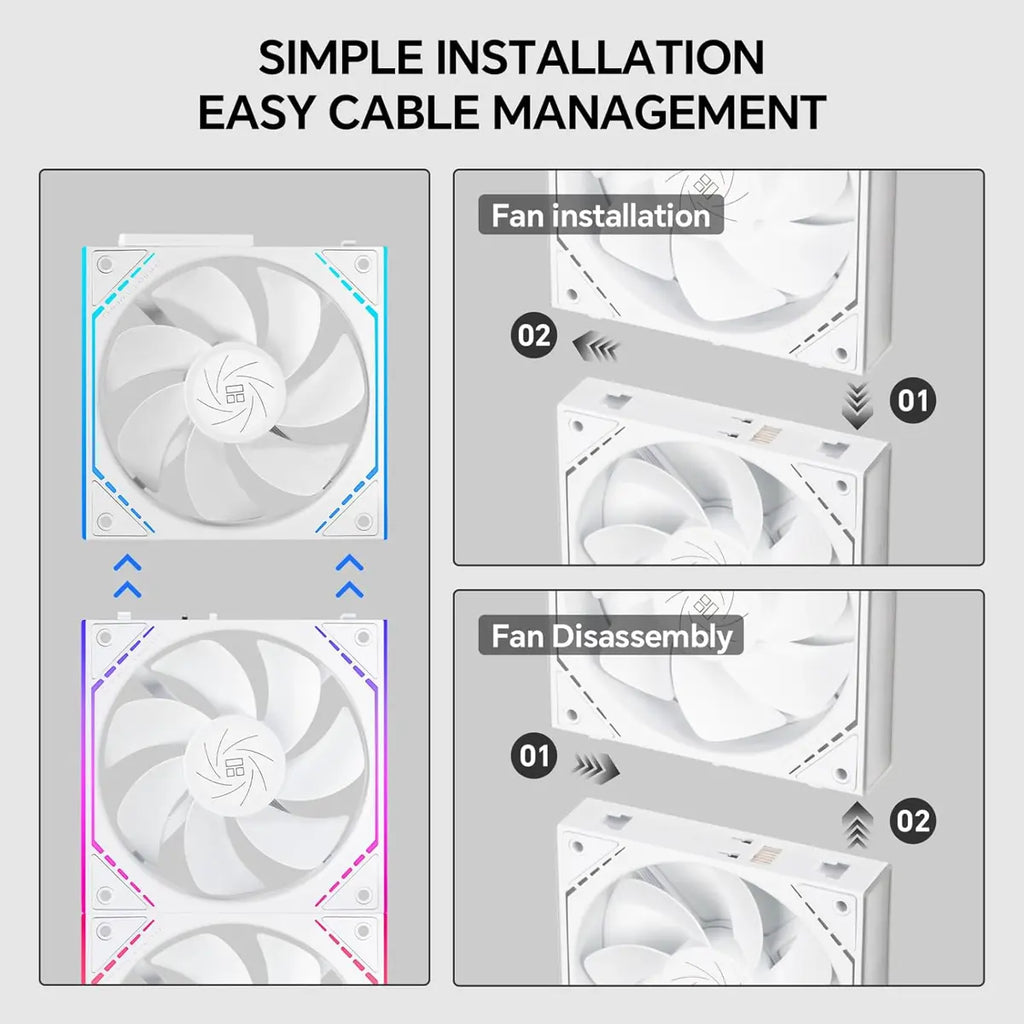 SIMPLE INSTALLATION
EASY CABLE MANAGEMENT

Fan installation

02

01

Fan Disassembly

01

02