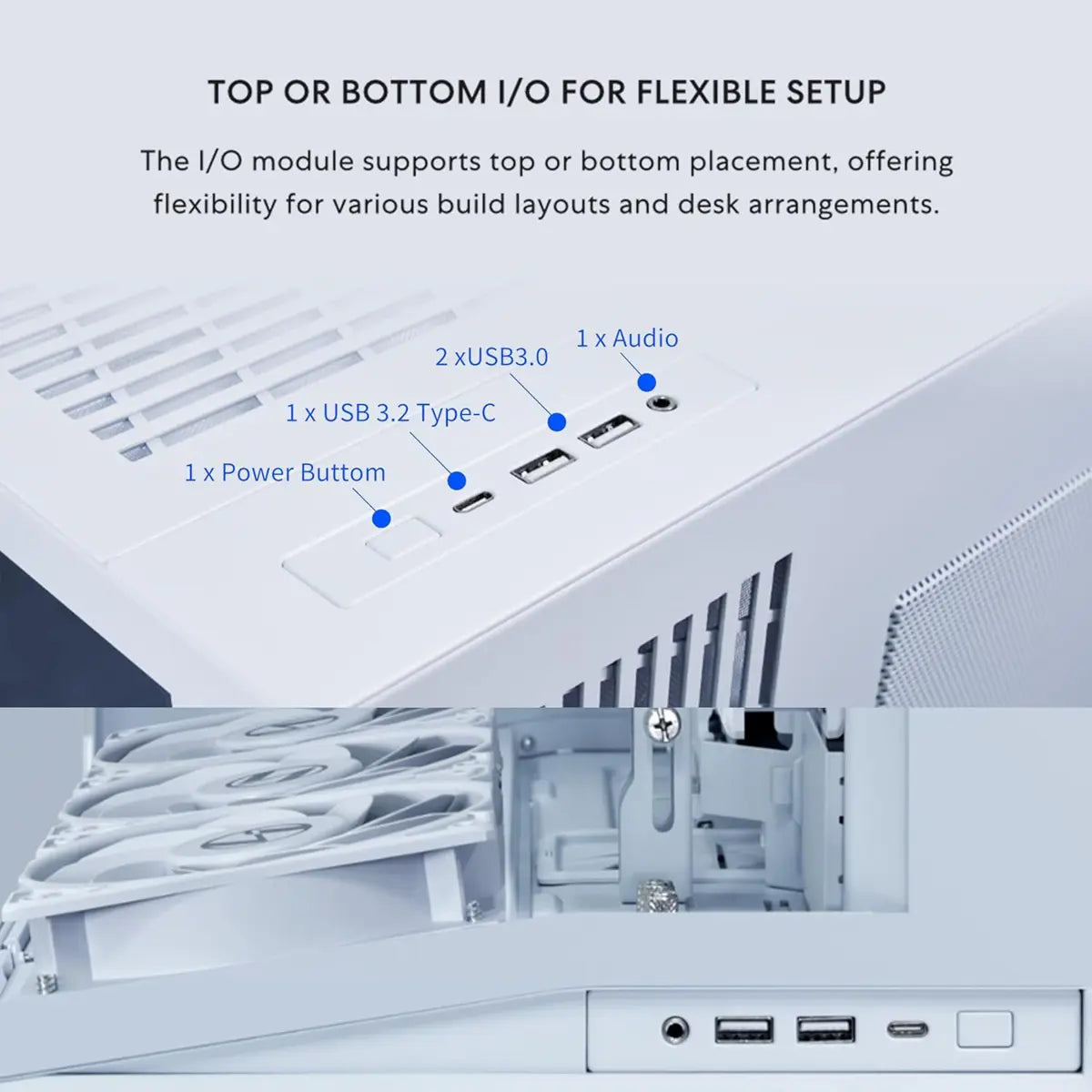 TOP OR BOTTOM I/O FOR FLEXIBLE SETUP

The I/O module supports top or bottom placement, offering flexibility for various build layouts and desk arrangements.

1 x Audio

2 xUSB3.0

1 x USB 3.2 Type-C

1 x Power Buttom