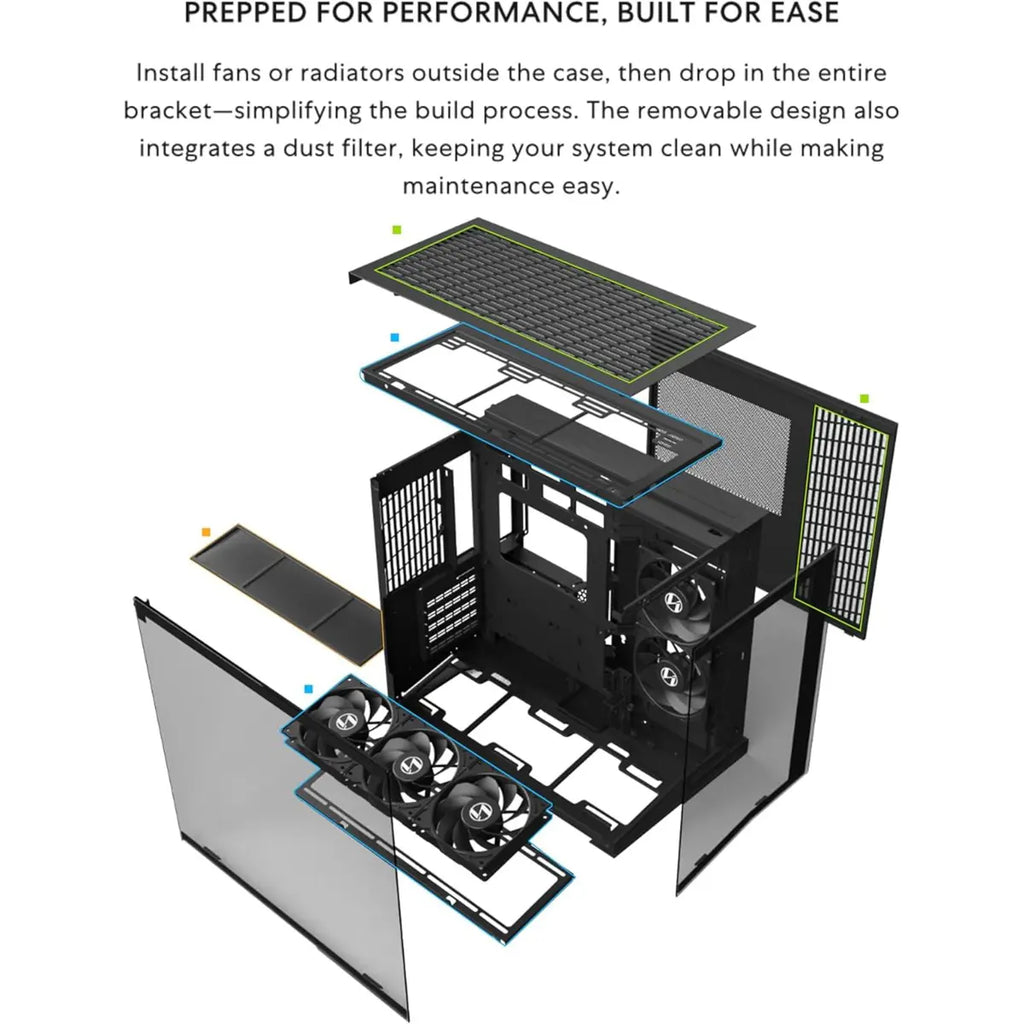 PREPPED FOR PERFORMANCE, BUILT FOR EASE

Install fans or radiators outside the case, then drop in the entire bracket—simplifying the build process. The removable design also integrates a dust filter, keeping your system clean while making maintenance easy.