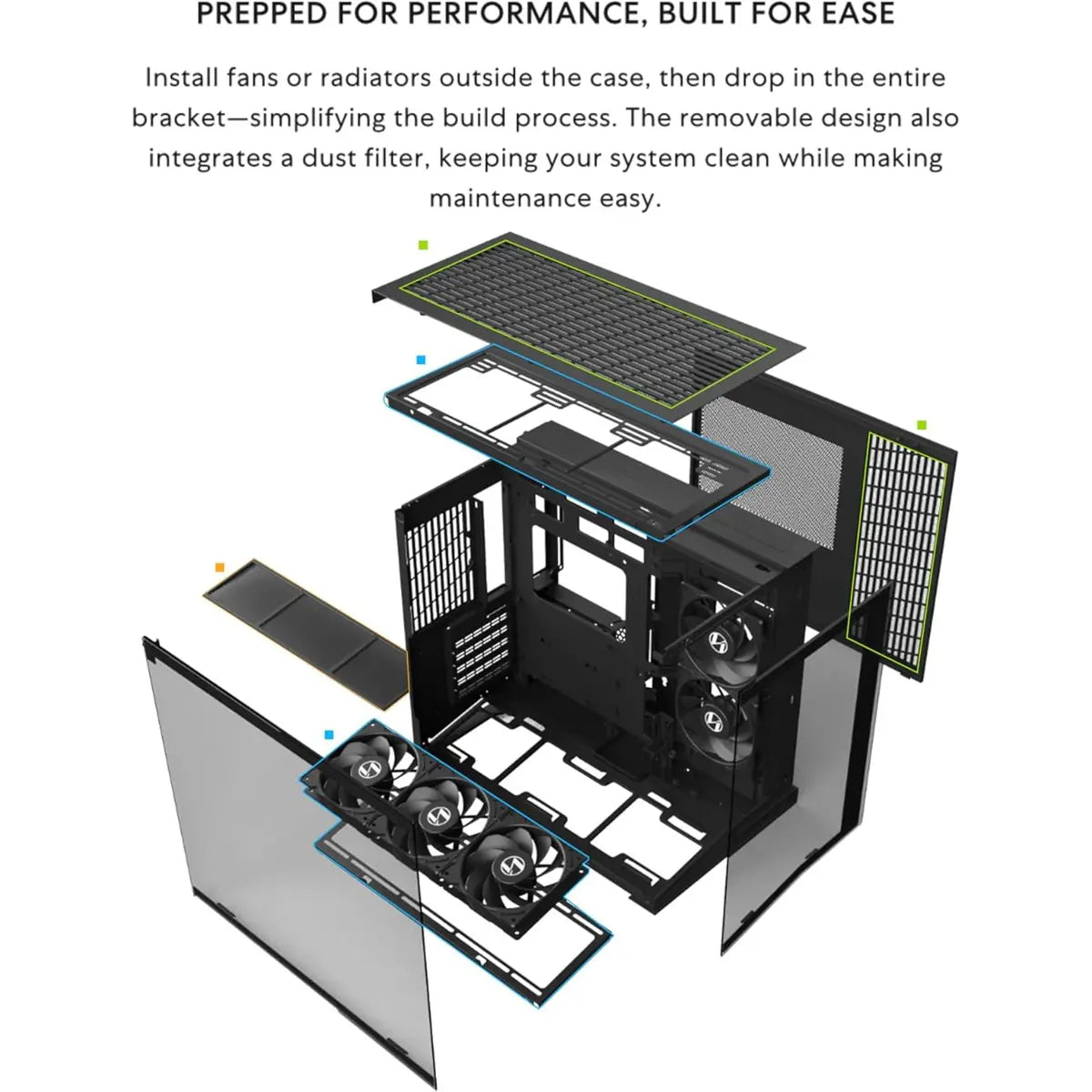 PREPPED FOR PERFORMANCE, BUILT FOR EASE

Install fans or radiators outside the case, then drop in the entire bracket—simplifying the build process. The removable design also integrates a dust filter, keeping your system clean while making maintenance easy.