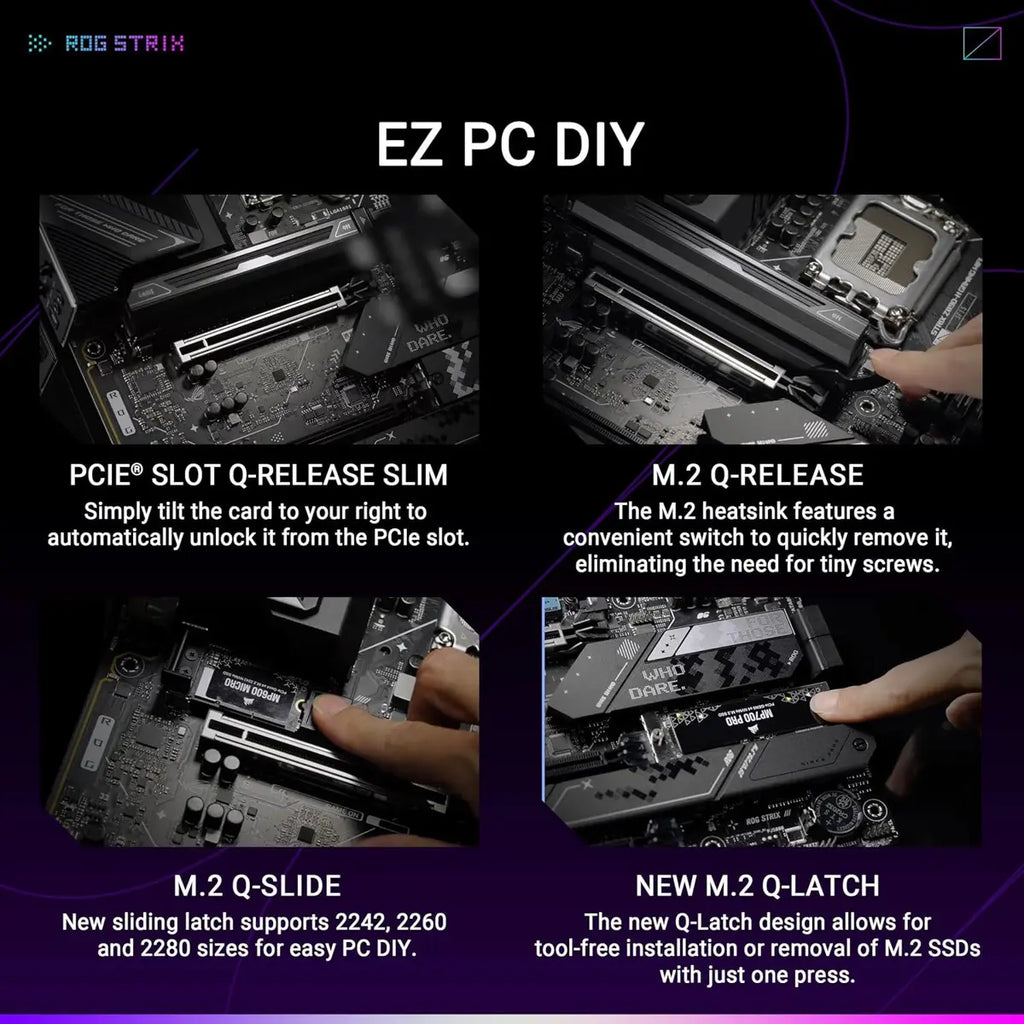 ROG STRIX

EZ PC DIY

WHO DARE.

PCIE® SLOT Q-RELEASE SLIM
Simply tilt the card to your right to automatically unlock it from the PCIe slot.

M.2 Q-RELEASE
The M.2 heatsink features a convenient switch to quickly remove it, eliminating the need for tiny screws.

MP600 MICRO

M.2 Q-SLIDE
New sliding latch supports 2242, 2260 and 2280 sizes for easy PC DIY.

WHO DARE.

MP700 PRO

ROG STRIX

NEW M.2 Q-LATCH
The new Q-Latch design allows for tool-free installation or removal of M.2 SSDs with just one press.