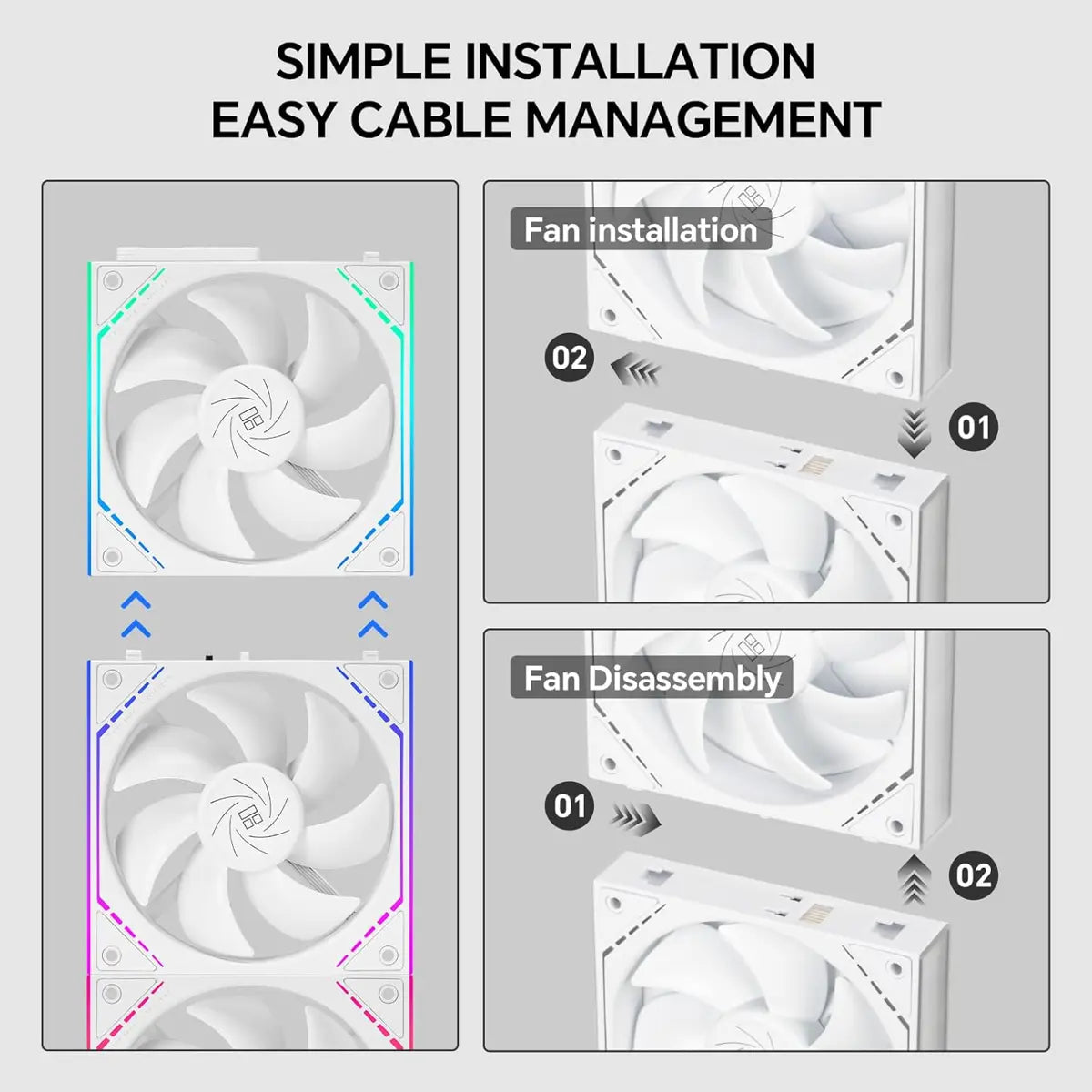 SIMPLE INSTALLATION
EASY CABLE MANAGEMENT

Fan installation

02

01

Fan Disassembly

01

02