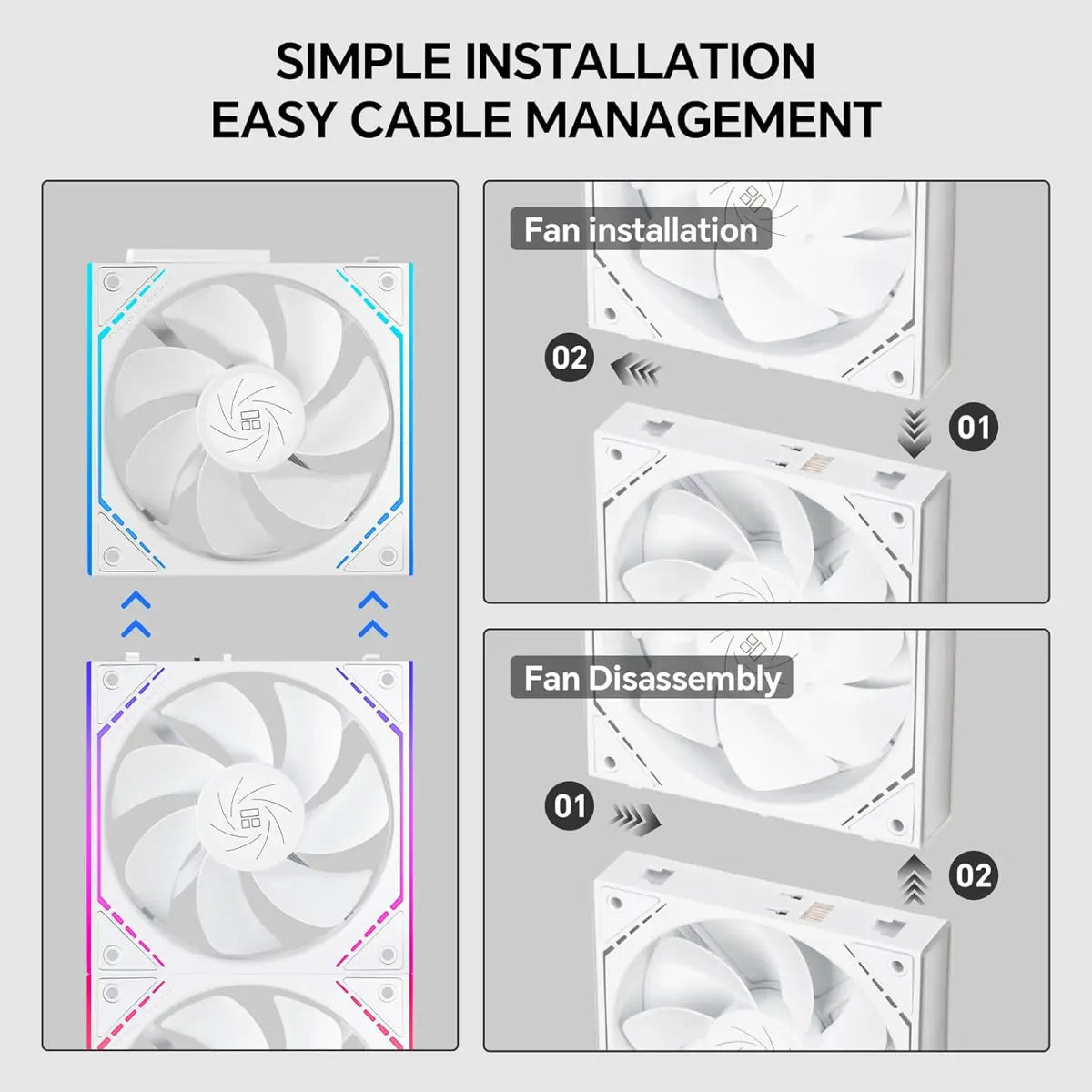 SIMPLE INSTALLATION
EASY CABLE MANAGEMENT

Fan installation

02

01

Fan Disassembly

01

02