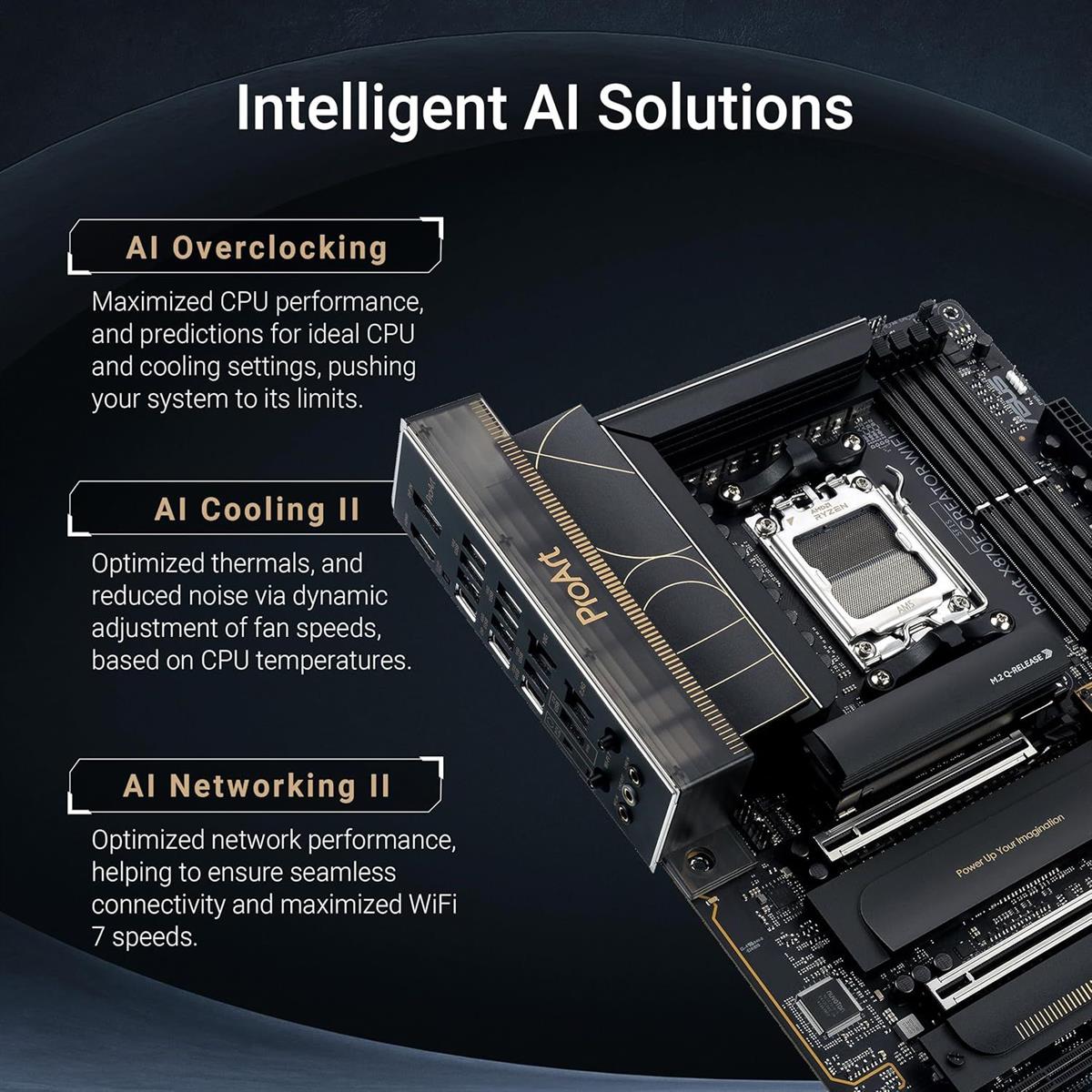 Intelligent AI Solutions

AI Overclocking

Maximized CPU performance, and predictions for ideal CPU and cooling settings, pushing your system to its limits.

AI Cooling II

Optimized thermals, and reduced noise via dynamic adjustment of fan speeds, based on CPU temperatures.

AI Networking II

Optimized network performance, helping to ensure seamless connectivity and maximized WiFi 7 speeds.

ProArt

AMD RYZEN

AM5

ProArt X870E-CREATOR WIFI

M.2 Q-RELEASE

Power Up Your Imagination