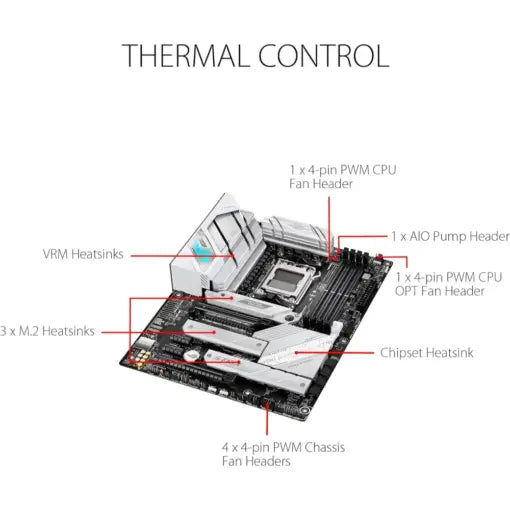 THERMAL CONTROL

1 x 4-pin PWM CPU Fan Header

1 x AIO Pump Header

VRM Heatsinks

1 x 4-pin PWM CPU OPT Fan Header

3 x M.2 Heatsinks

Chipset Heatsink

4 x 4-pin PWM Chassis Fan Headers