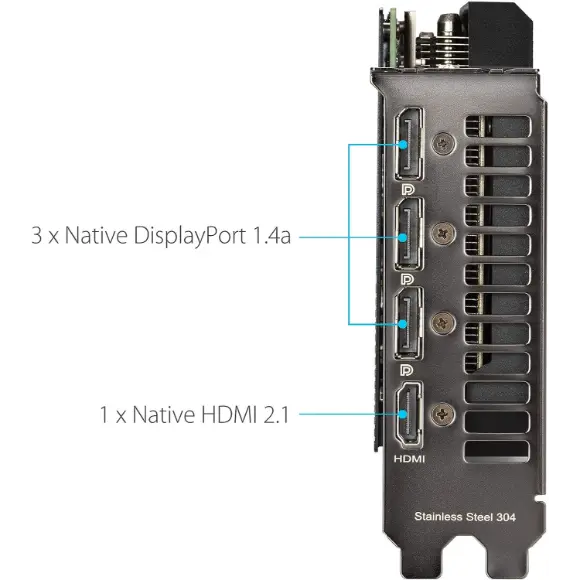 3 x Native DisplayPort 1.4a

1 x Native HDMI 2.1

HDMI

Stainless Steel 304